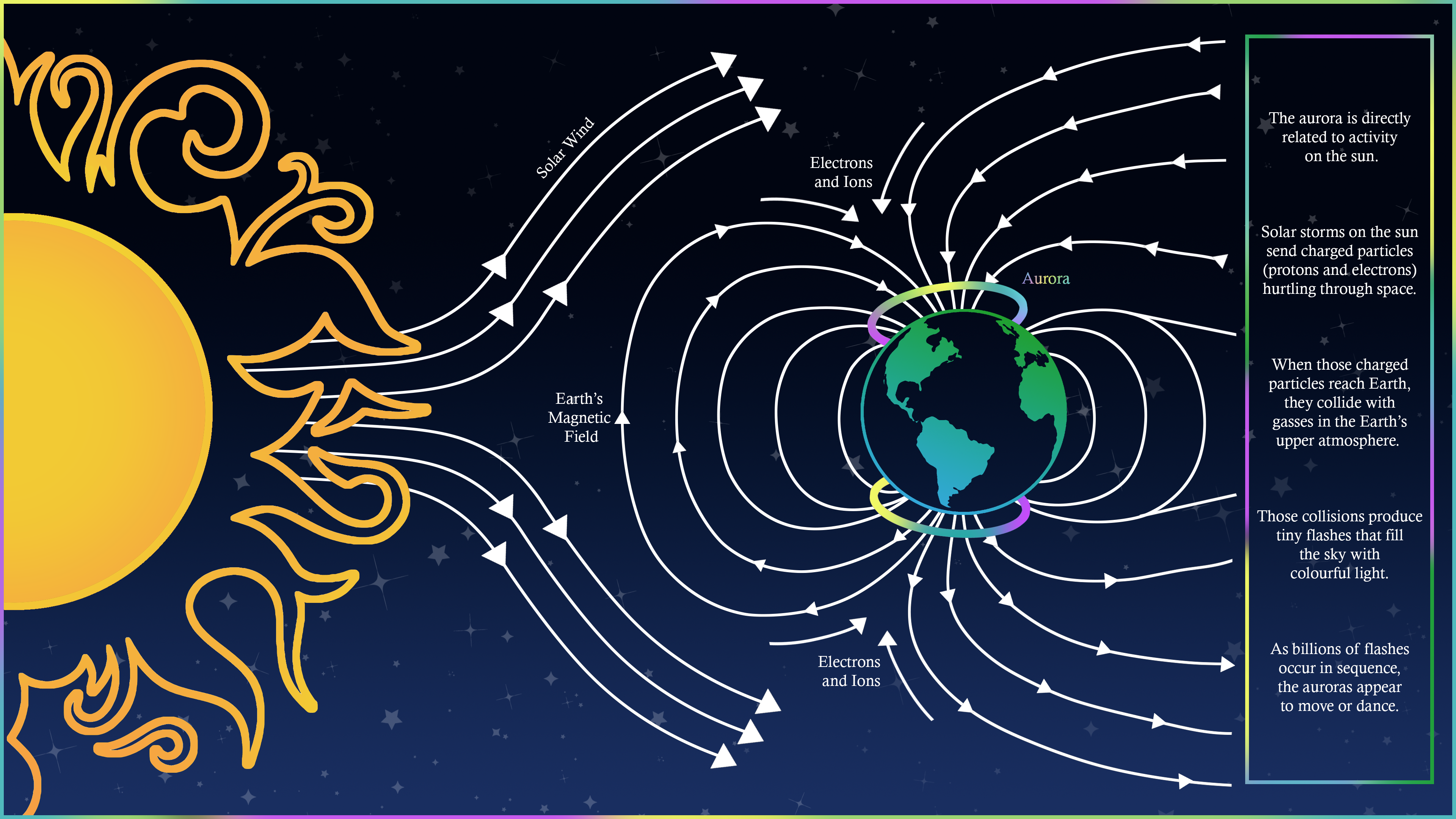 Solar Wind

Electrons and Ions

Aurora

Earth's Magnetic Field

Electrons and Ions

The aurora is directly related to activity on the sun.

Solar storms on the sun send charged particles (protons and electrons) hurtling through space.

When those charged particles reach Earth, they collide with gasses in the Earth's upper atmosphere.

Those collisions produce tiny flashes that fill the sky with colourful light.

As billions of flashes occur in sequence, the auroras appear to move or dance.